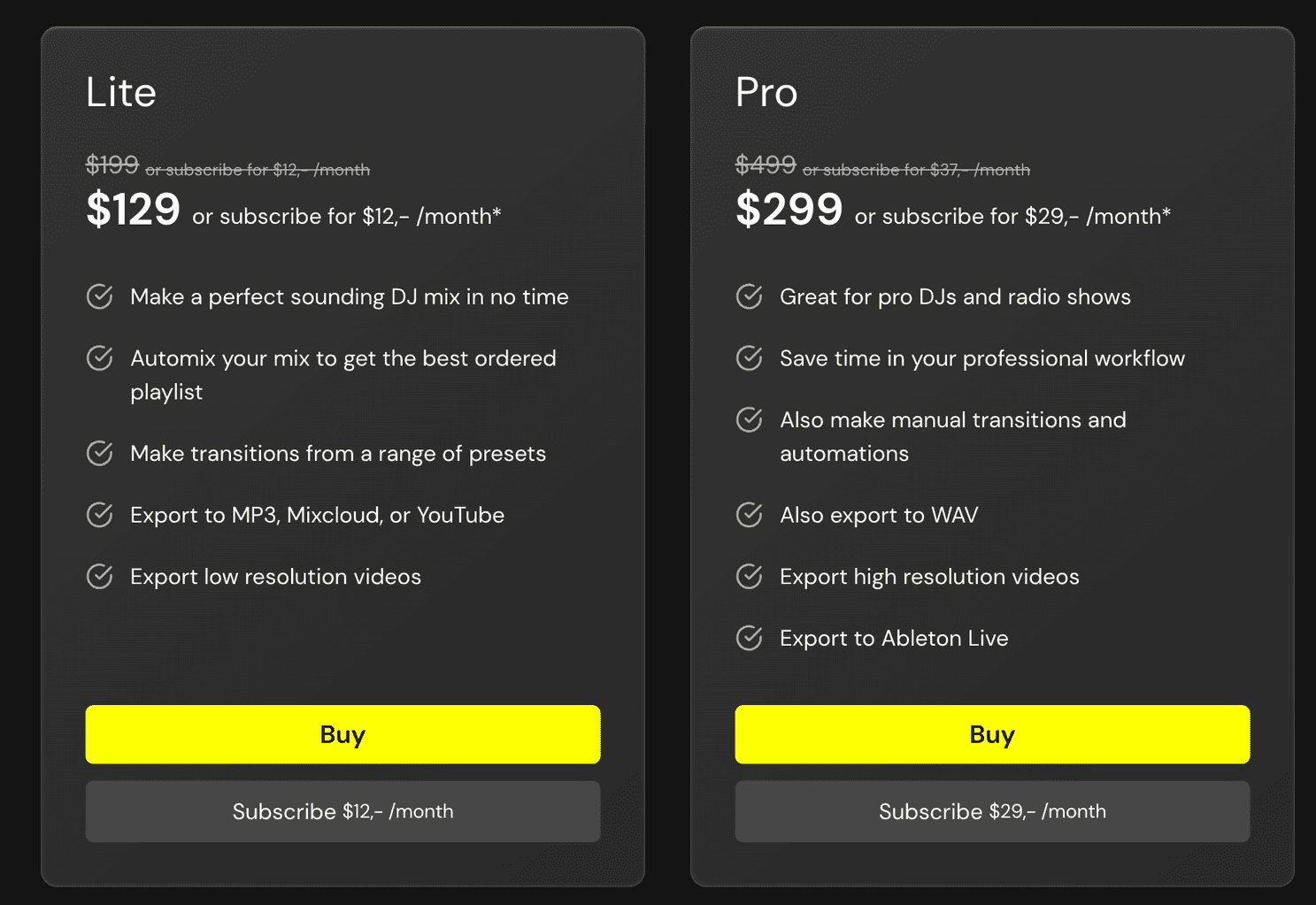 Lite

$199 or subscribe for $12,- /month
$129 or subscribe for $12,- /month*

Make a perfect sounding DJ mix in no time

Automix your mix to get the best ordered playlist

Make transitions from a range of presets

Export to MP3, Mixcloud, or YouTube

Export low resolution videos

Buy

Subscribe $12,- /month

Pro

$499 or subscribe for $37,- /month
$299 or subscribe for $29,- /month*

Great for pro DJs and radio shows

Save time in your professional workflow

Also make manual transitions and automations

Also export to WAV

Export high resolution videos

Export to Ableton Live

Buy

Subscribe $29,- /month